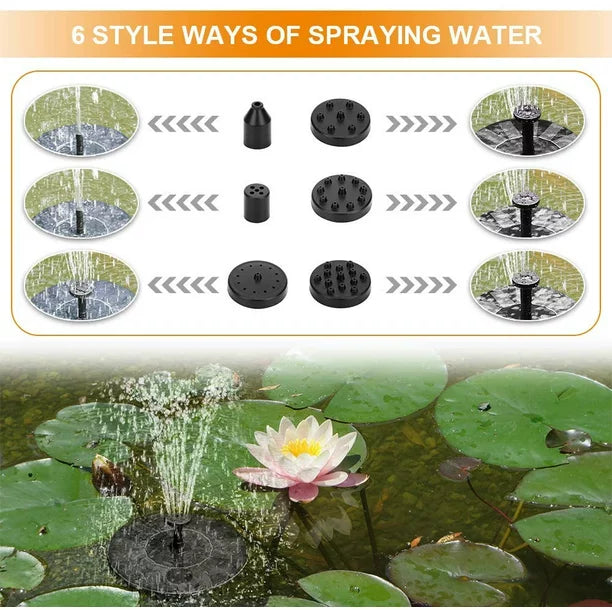 6 STYLE WAYS OF SPRAYING WATER