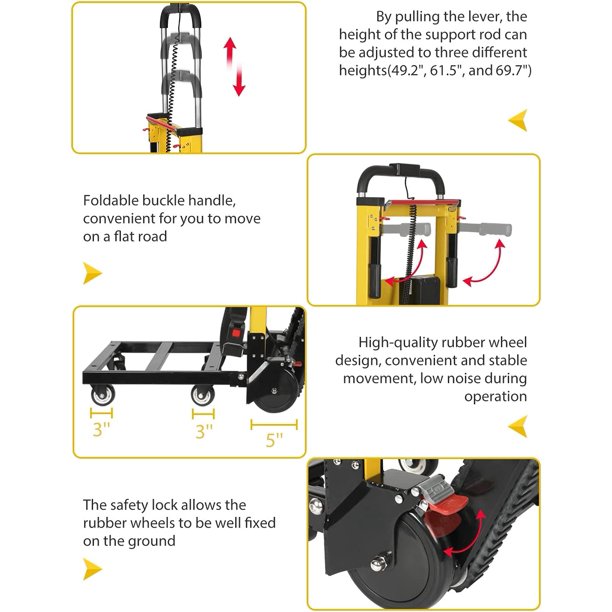 By pulling the lever, the height of the support rod can be adjusted to three different heights(49.2", 61.5", and 69.7")

Foldable buckle handle, convenient for you to move on a flat road

3"

3"

5"

High-quality rubber wheel design, convenient and stable movement, low noise during operation

The safety lock allows the rubber wheels to be well fixed on the ground