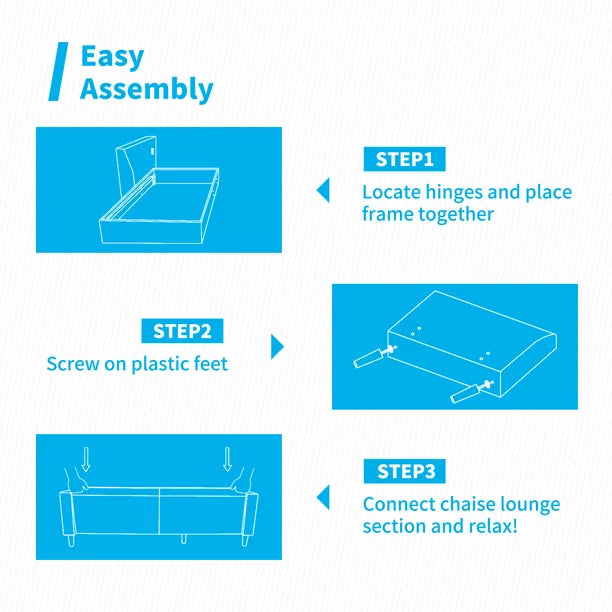 Easy Assembly

STEP1
Locate hinges and place frame together

STEP2
Screw on plastic feet

STEP3
Connect chaise lounge section and relax!