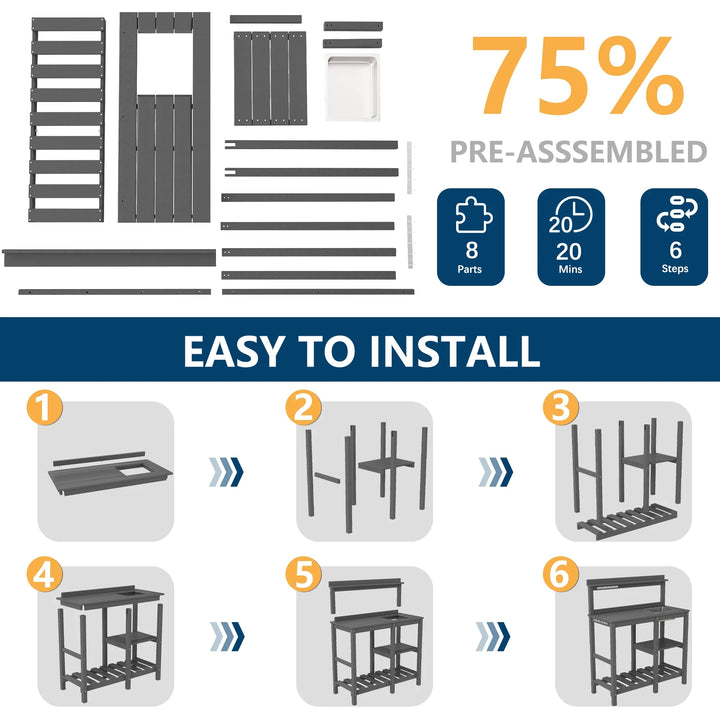 75%
PRE-ASSSEMBLED

8
Parts

20
20
Mins

6
Steps

EASY TO INSTALL

1

2

3

4

5

6