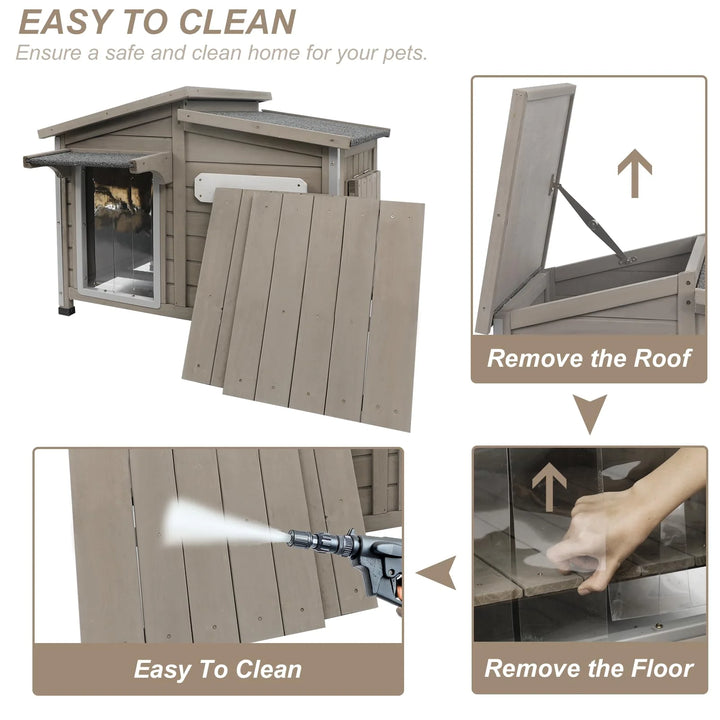 EASY TO CLEAN
Ensure a safe and clean home for your pets.

Remove the Roof

Remove the Floor

Easy To Clean