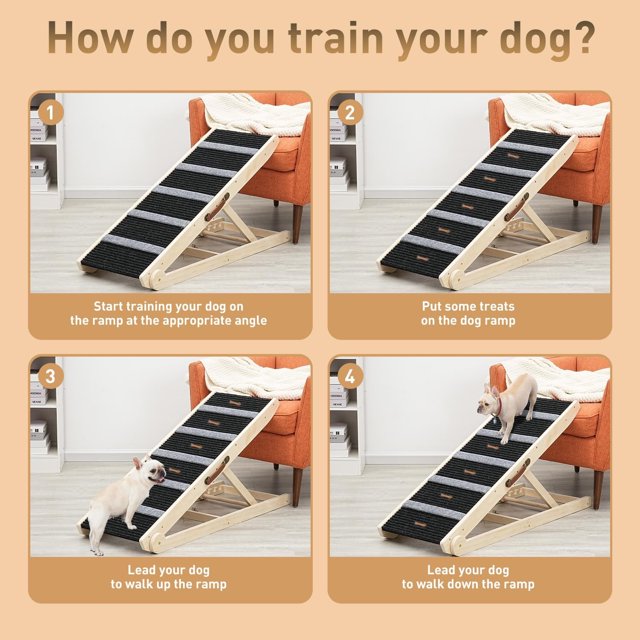 How do you train your dog?

1

Start training your dog on the ramp at the appropriate angle

2

Put some treats on the dog ramp

3

Lead your dog to walk up the ramp

4

Lead your dog to walk down the ramp