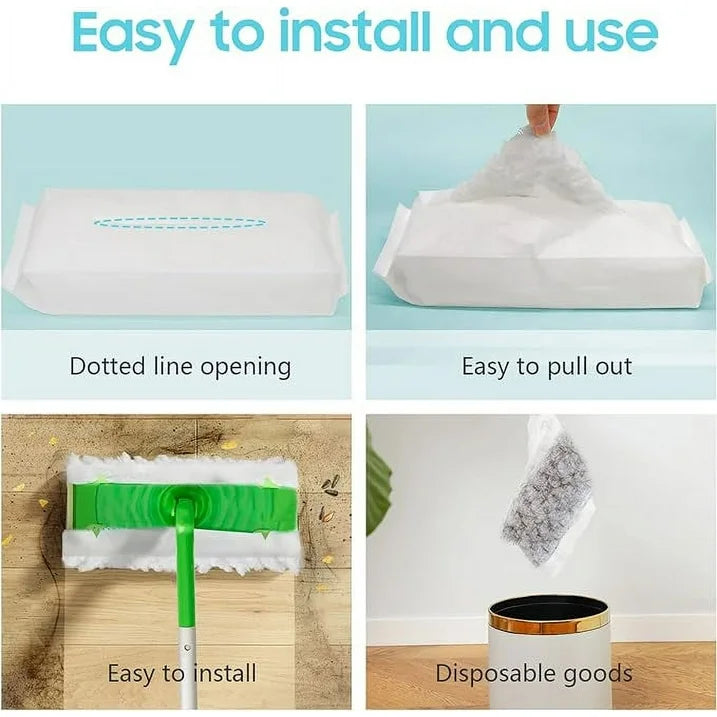 Easy to install and use

Dotted line opening

Easy to pull out

Easy to install

Disposable goods