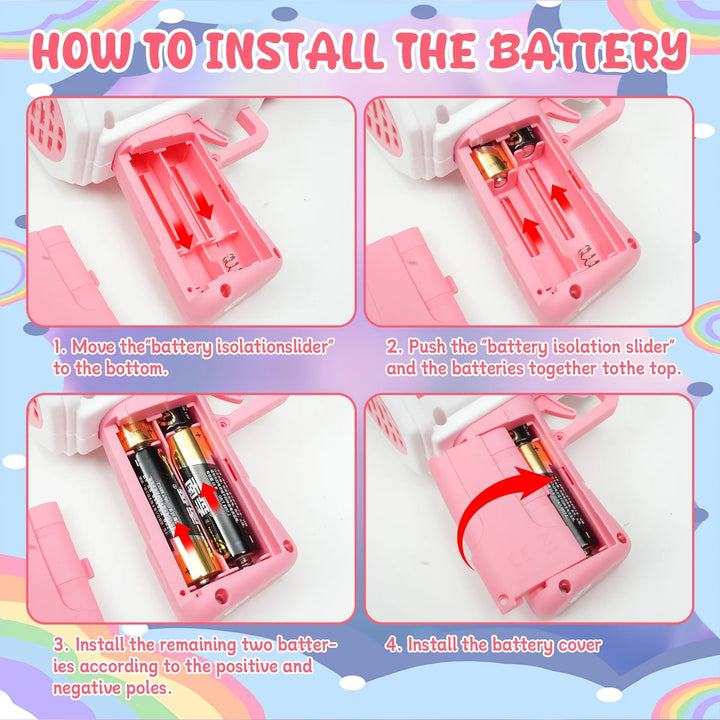 HOW TO INSTALL THE BATTERY

1. Move the"battery isolationslider" to the bottom.

2. Push the "battery isolation slider" and the batteries together tothe top.

3. Install the remaining two batteries according to the positive and negative poles.

4. Install the battery cover