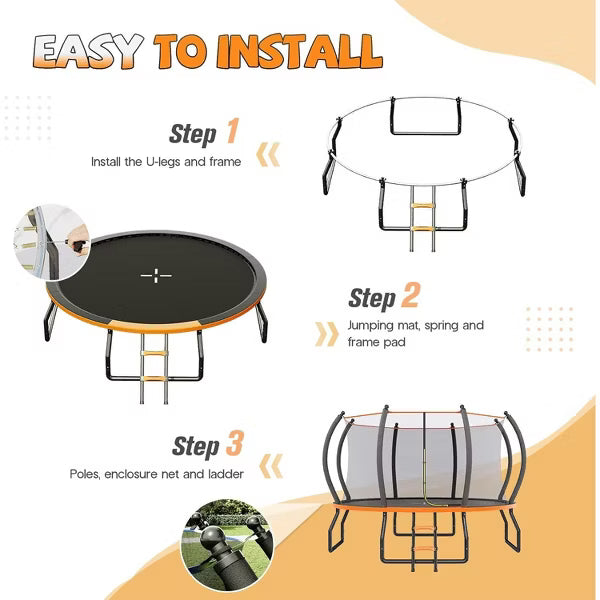 EASY TO INSTALL

Step 1
Install the U-legs and frame

Step 2
Jumping mat, spring and frame pad

Step 3
Poles, enclosure net and ladder