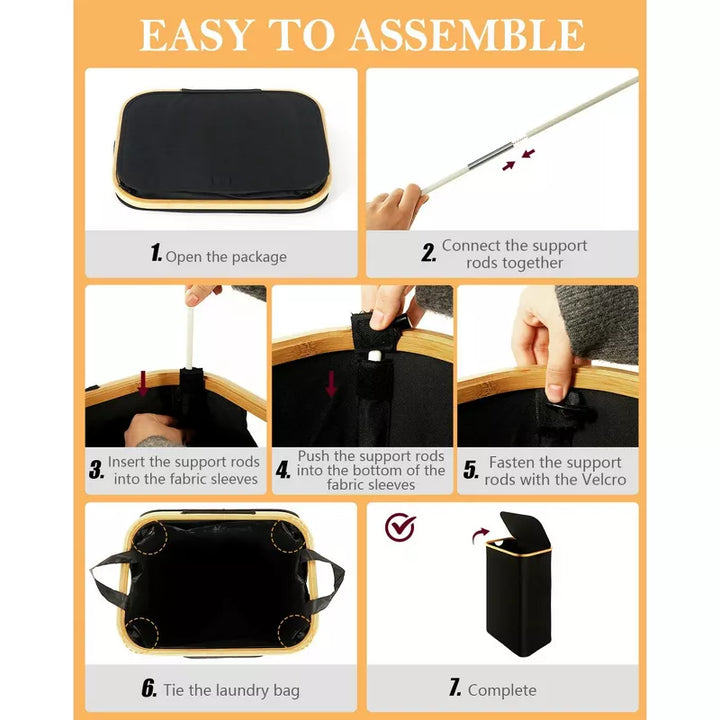 EASY TO ASSEMBLE

1. Open the package

2. Connect the support rods together

3. Insert the support rods into the fabric sleeves

4. Push the support rods into the bottom of the fabric sleeves

5. Fasten the support rods with the Velcro

6. Tie the laundry bag

7. Complete