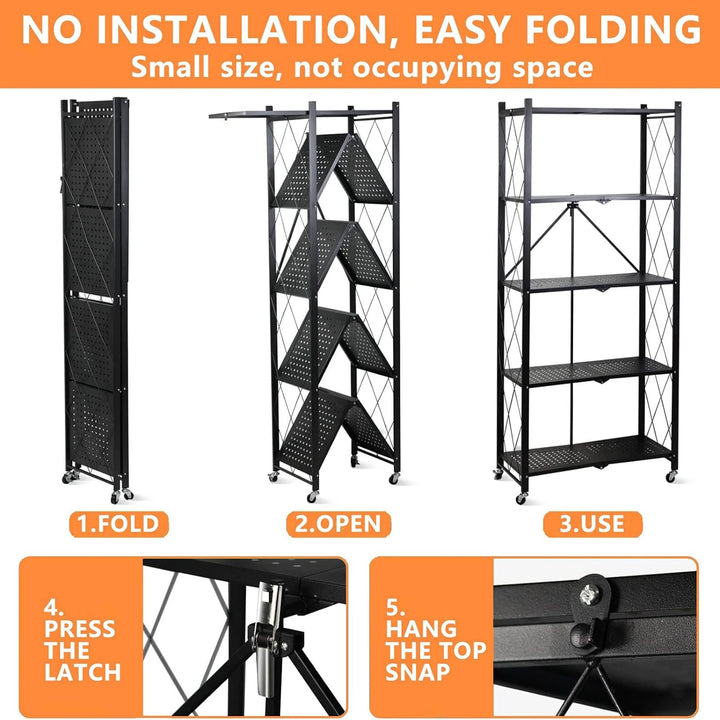 NO INSTALLATION, EASY FOLDING
Small size, not occupying space

1.FOLD

2.OPEN

3.USE

4. PRESS THE LATCH

5. HANG THE TOP SNAP