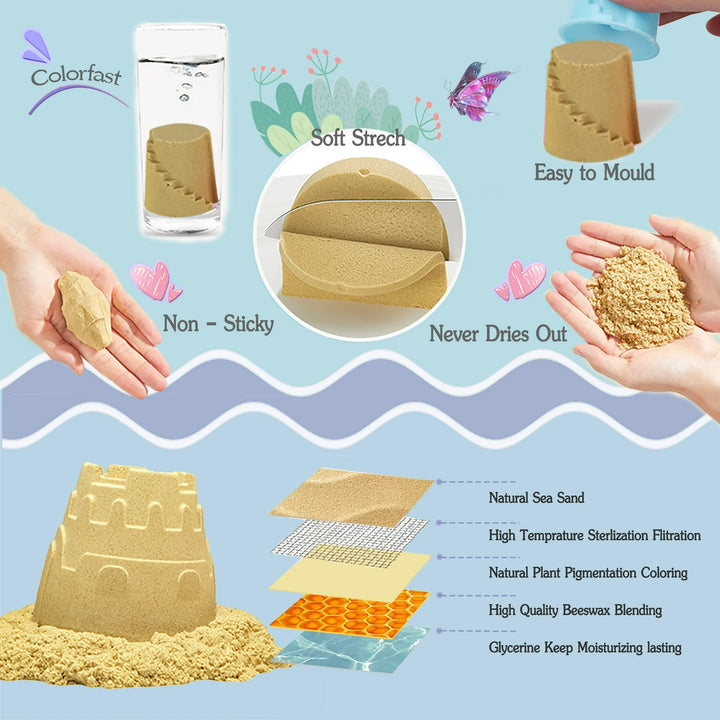 Colorfast

Soft Strech

Easy to Mould

Non - Sticky

Never Dries Out

Natural Sea Sand

High Temprature Sterlization Flitration

Natural Plant Pigmentation Coloring

High Quality Beeswax Blending

Glycerine Keep Moisturizing lasting