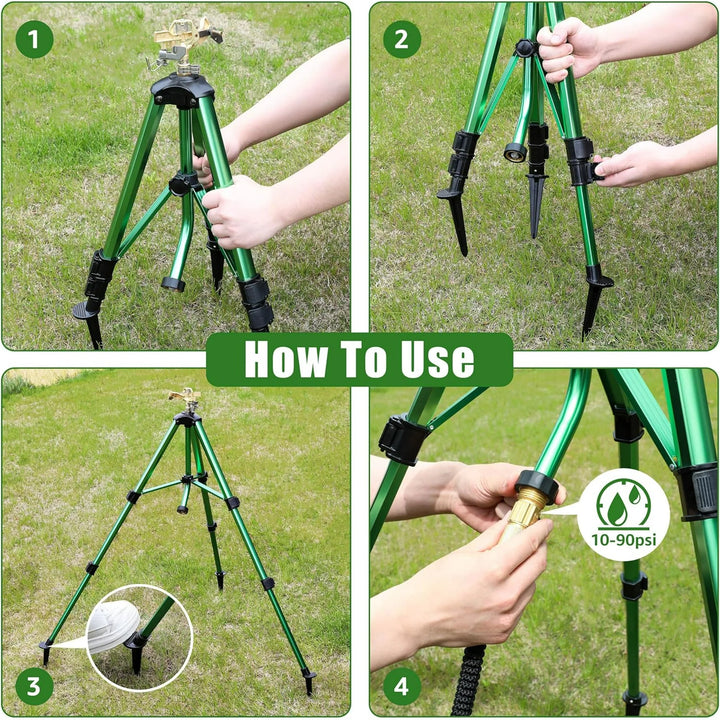 1

2

How To Use

3

4

10-90psi