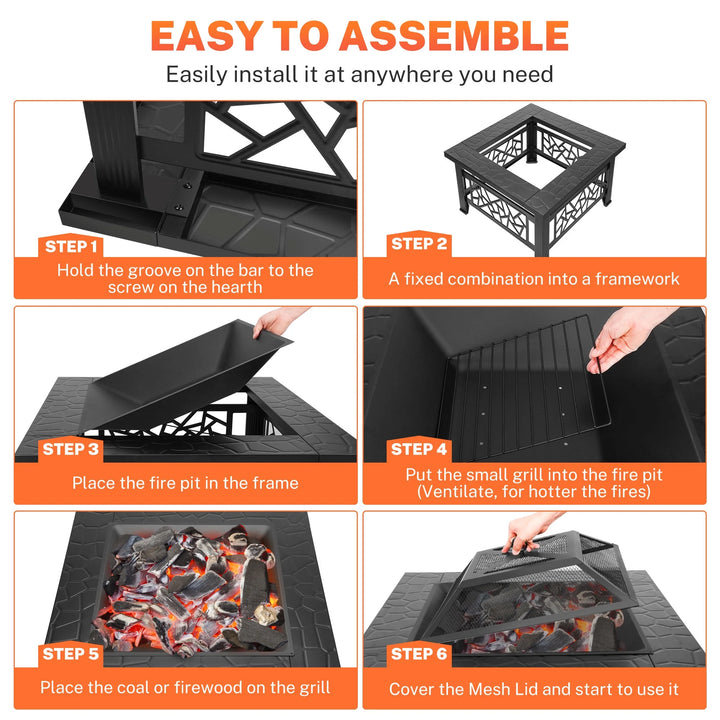 EASY TO ASSEMBLE

Easily install it at anywhere you need

STEP 1
Hold the groove on the bar to the screw on the hearth

STEP 2
A fixed combination into a framework

STEP 3
Place the fire pit in the frame

STEP 4
Put the small grill into the fire pit (Ventilate, for hotter the fires)

STEP 5
Place the coal or firewood on the grill

STEP 6
Cover the Mesh Lid and start to use it