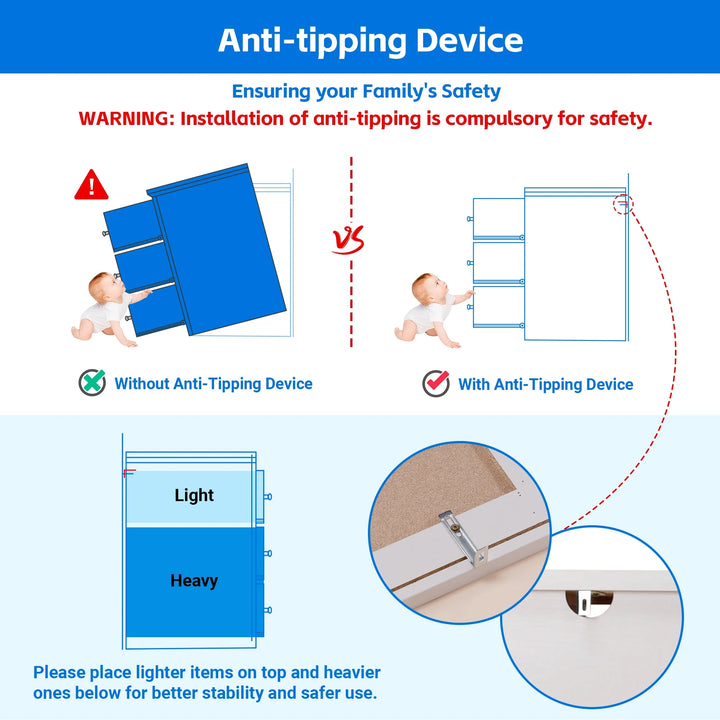 Anti-tipping Device

Ensuring your Family's Safety

WARNING: Installation of anti-tipping is compulsory for safety.

VS

Without Anti-Tipping Device

With Anti-Tipping Device

Light

Heavy

Please place lighter items on top and heavier ones below for better stability and safer use.