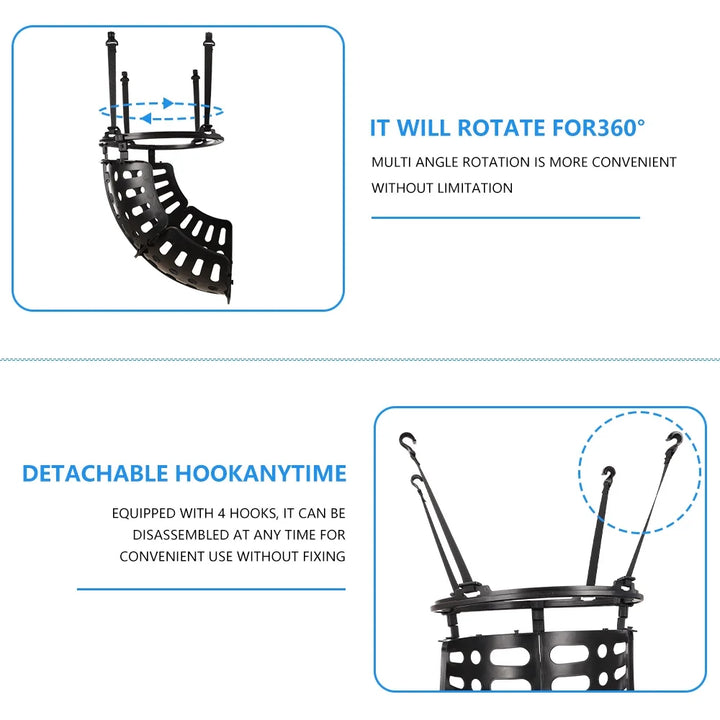 IT WILL ROTATE FOR360°

MULTI ANGLE ROTATION IS MORE CONVENIENT WITHOUT LIMITATION

DETACHABLE HOOKANYTIME

EQUIPPED WITH 4 HOOKS, IT CAN BE DISASSEMBLED AT ANY TIME FOR CONVENIENT USE WITHOUT FIXING