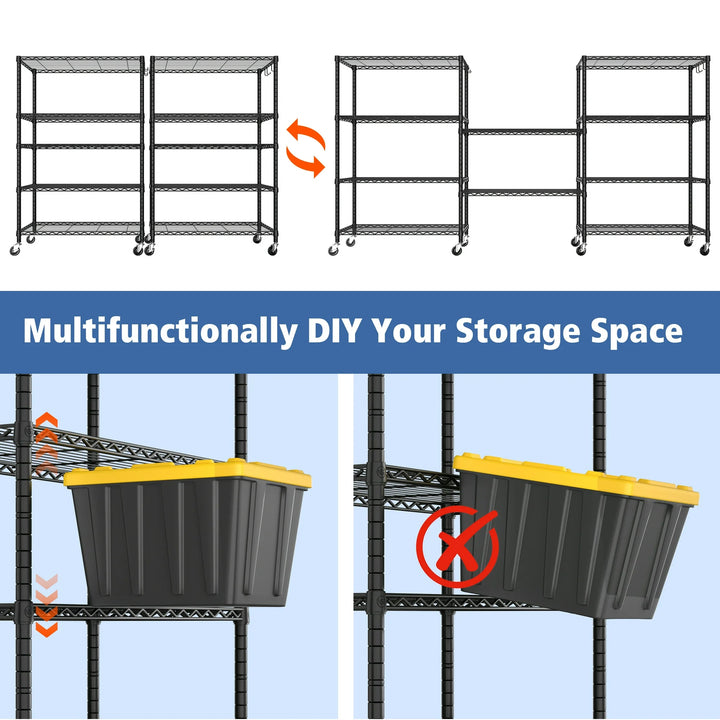 Multifunctionally DIY Your Storage Space