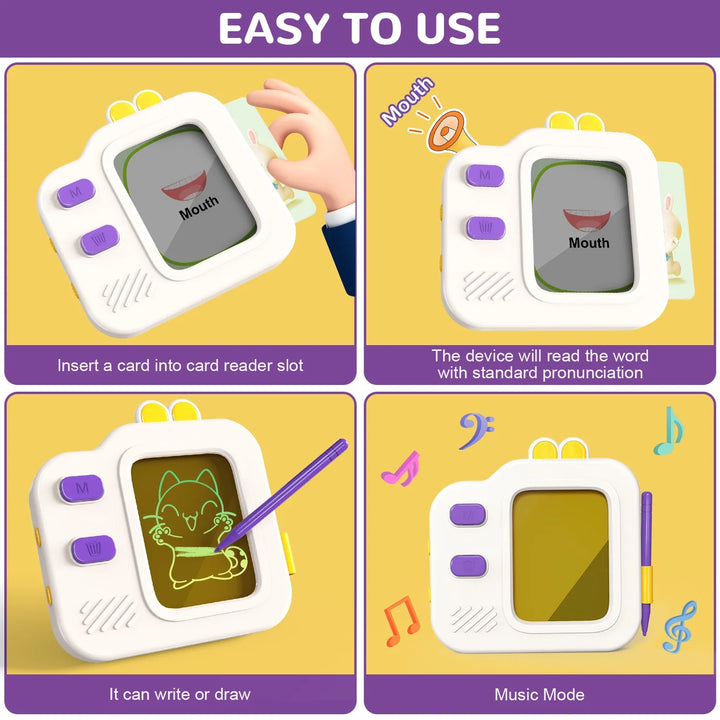 EASY TO USE

M

Mouth

Insert a card into card reader slot

Mouth

M

Mouth

The device will read the word with standard pronunciation

M

It can write or draw

Music Mode