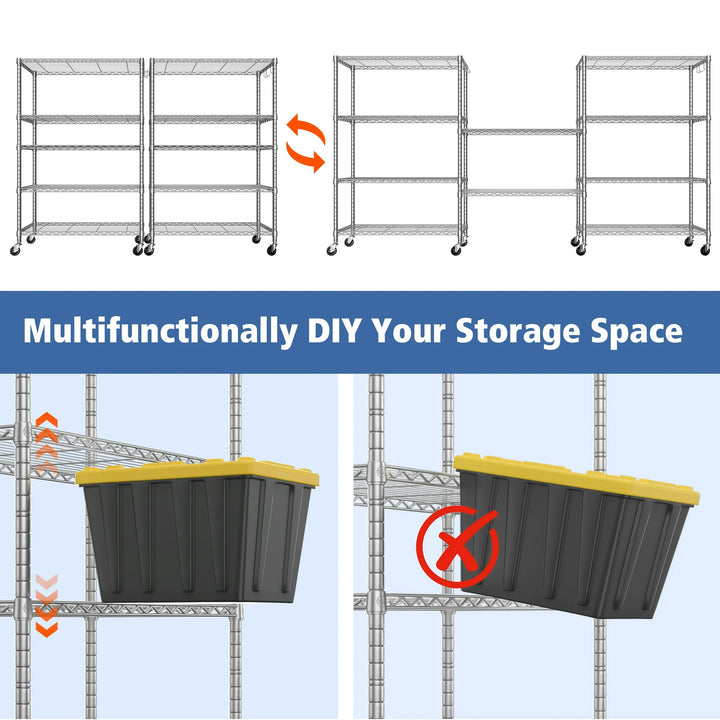 Multifunctionally DIY Your Storage Space