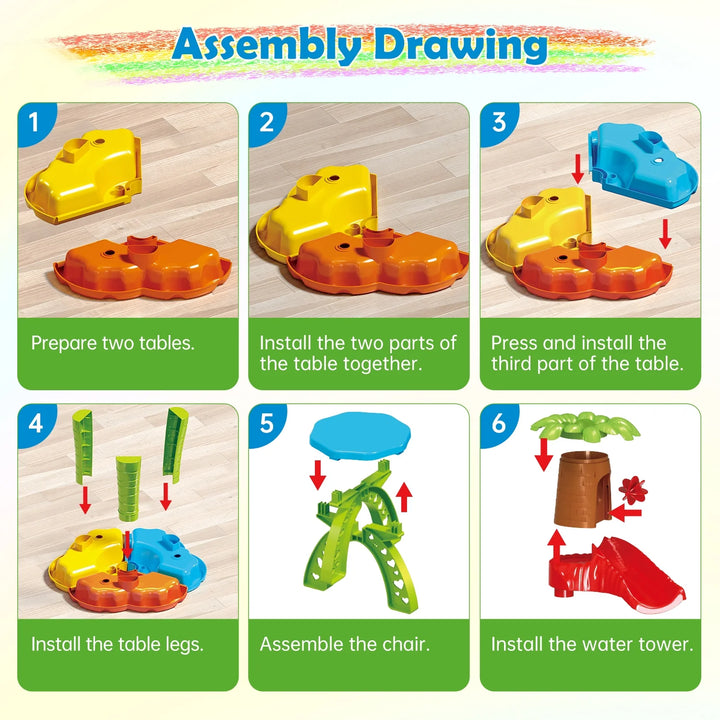 Assembly Drawing

1
Prepare two tables.

2
Install the two parts of the table together.

3
Press and install the third part of the table.

4
Install the table legs.

5
Assemble the chair.

6
Install the water tower.