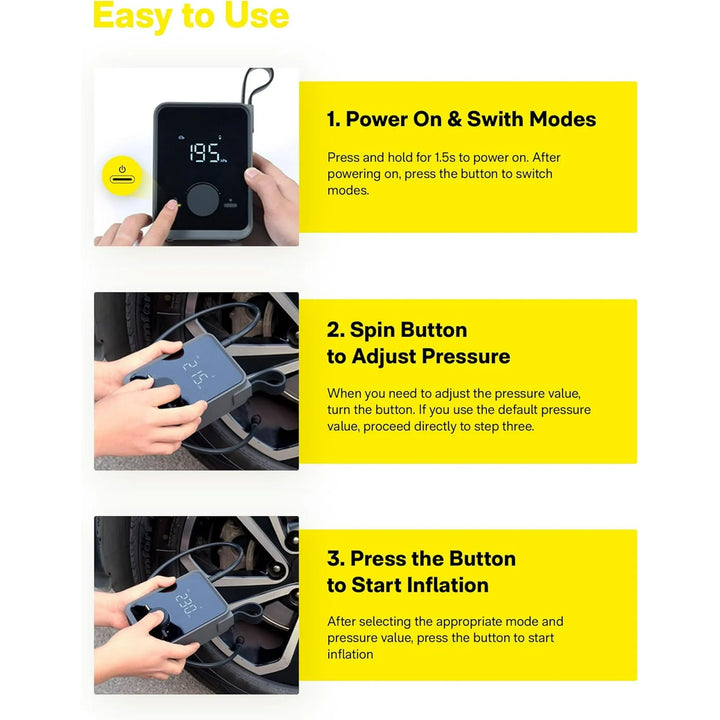 Easy to Use

195 kPa

1. Power On & Swith Modes

Press and hold for 1.5s to power on. After powering on, press the button to switch modes.

215

2. Spin Button to Adjust Pressure

When you need to adjust the pressure value, turn the button. If you use the default pressure value, proceed directly to step three.

230

3. Press the Button to Start Inflation

After selecting the appropriate mode and pressure value, press the button to start inflation